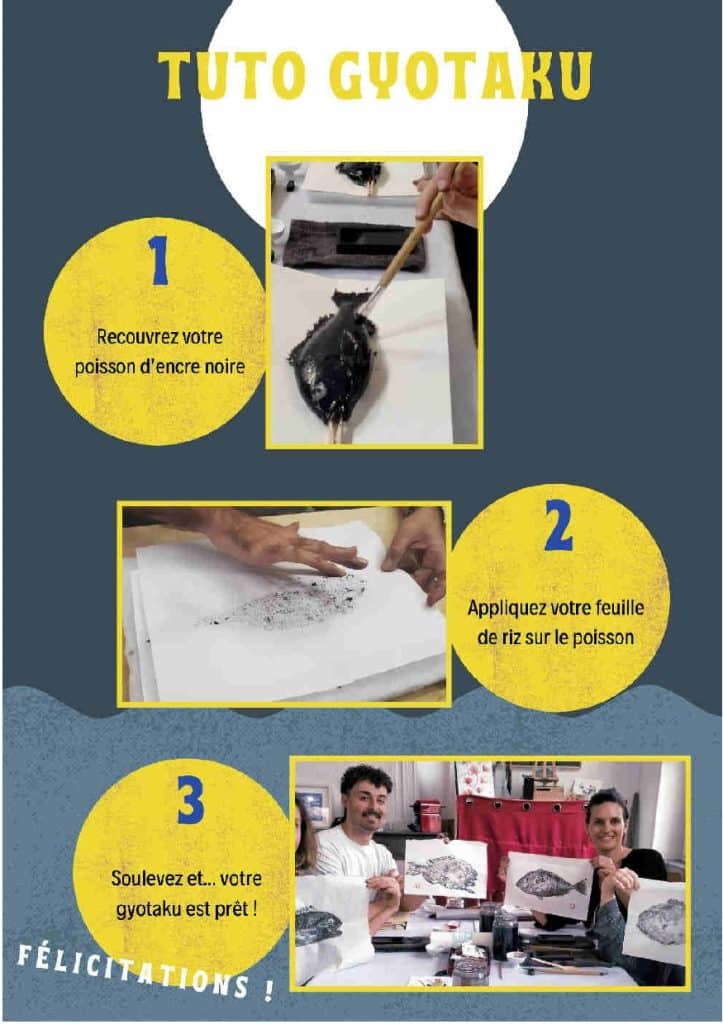 TUTO GYOTAKU

1

Recouvrez votre poisson d'encre noire

2

Appliquez votre feuille de riz sur le poisson

3

Soulevez et... votre gyotaku est prêt !

FÉLICITATIONS !